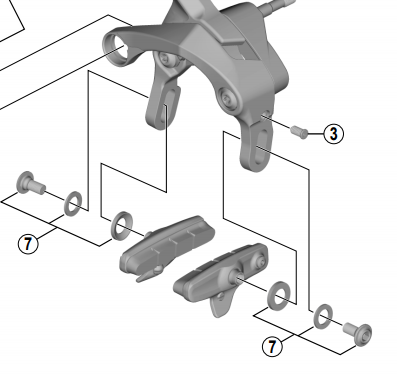 3

7

7