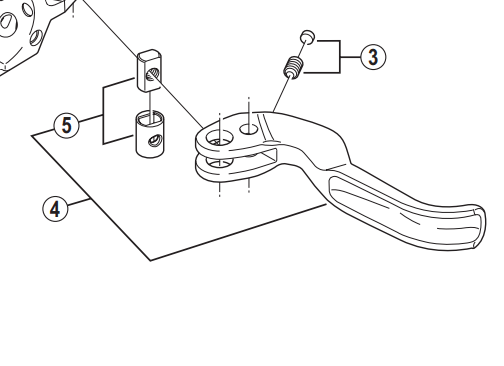 3

5

4