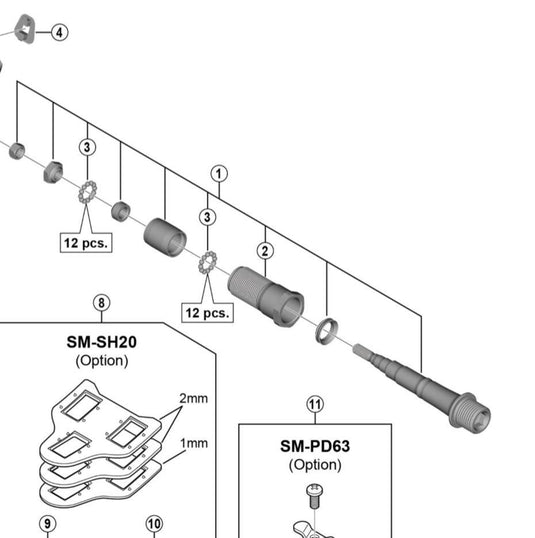 4

3

1

12 pcs.

3

2

12 pcs.

8

SM-SH20
(Option)

2mm

1mm

11

SM-PD63
(Option)

9

10