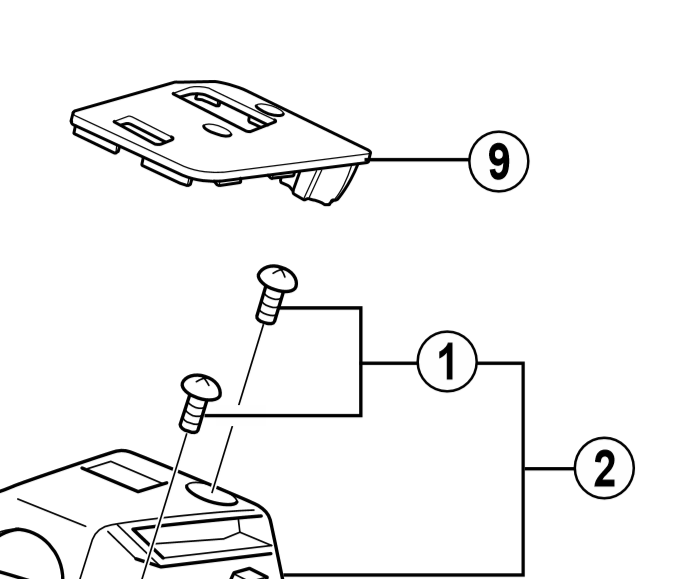 9

1

2