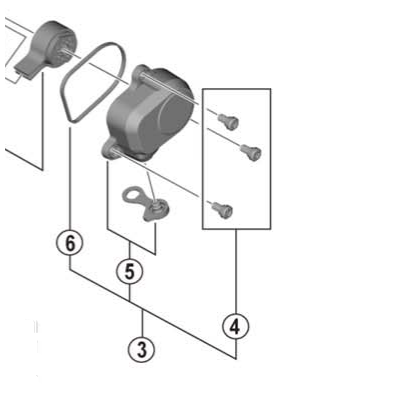 6
5
4
3