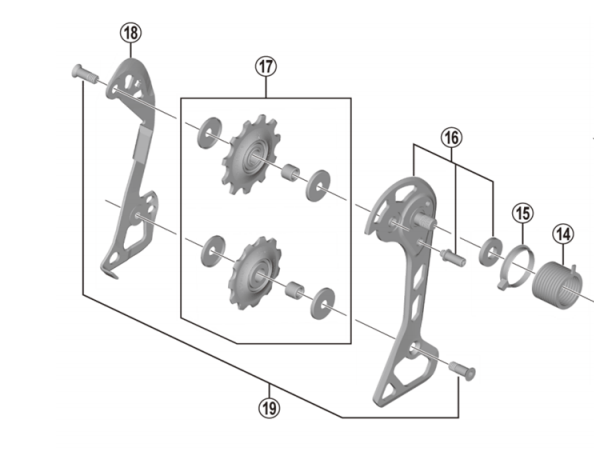 18
17
16
15
14
19