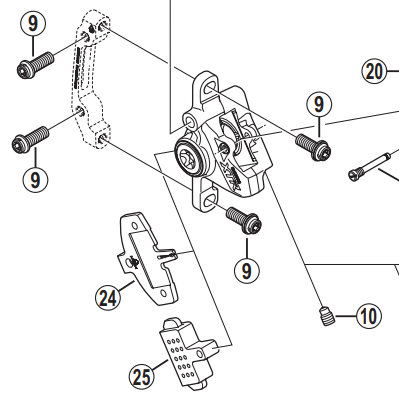 9
20
9
9
XTR
9
24
10
25