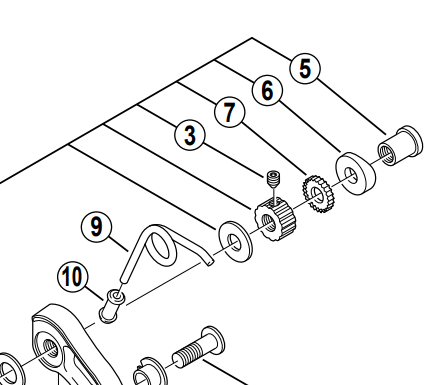 5
6
7
3
9
10