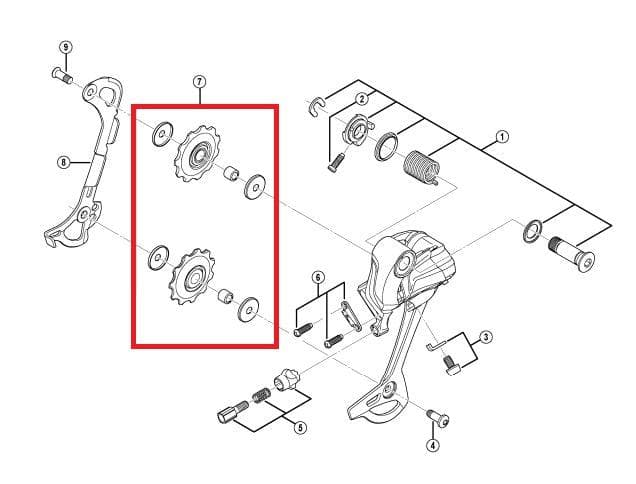 9
7
2
1
8
6
3
5
4